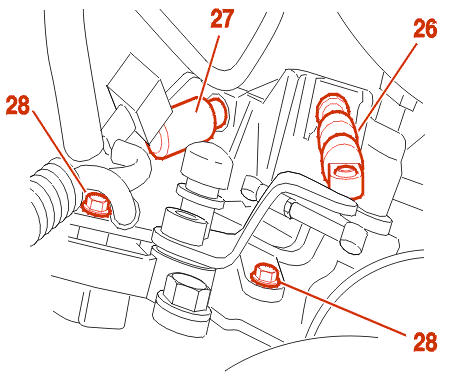 27
26
28
28