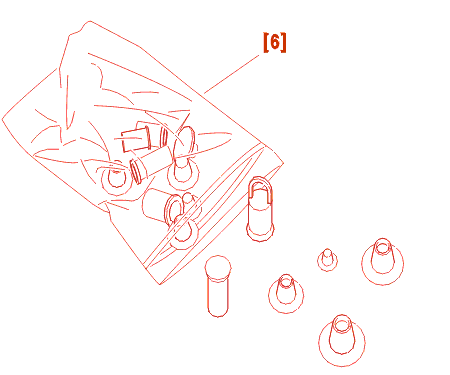 [6]