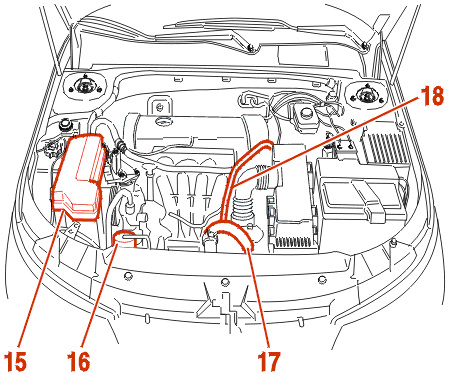 18

15

16

17