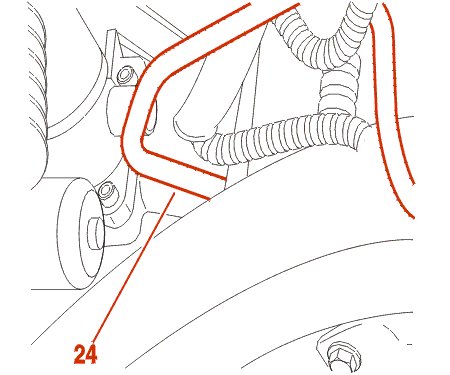 24