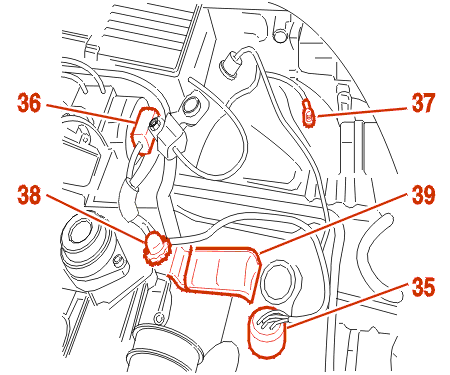 36
37
38
39
35