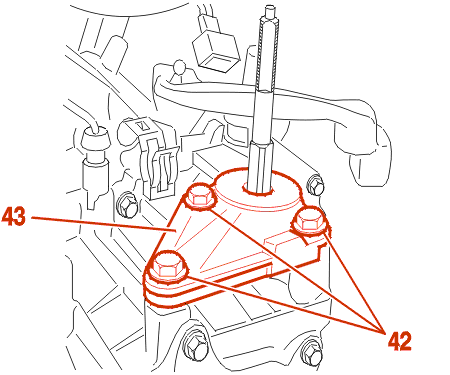 43

42