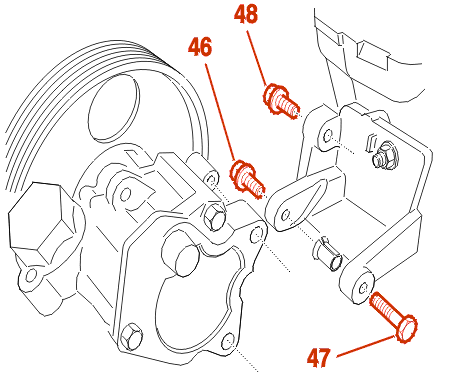 48
46
47