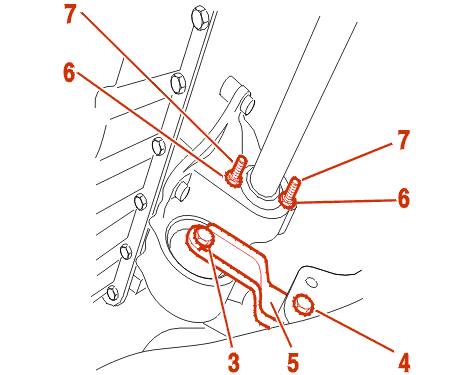 7
6
7
6
3
5
4