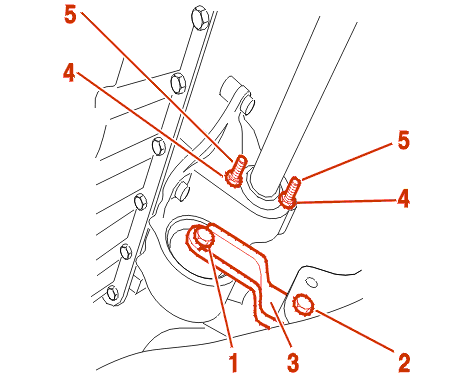 5
4
5
4
1
3
2