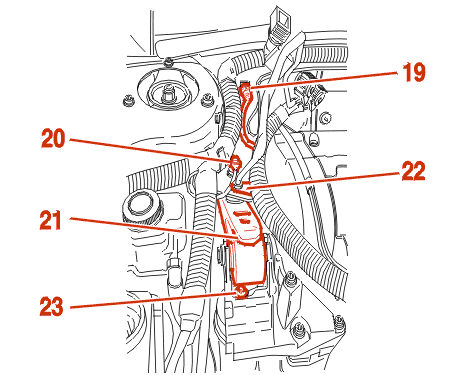 19
20
22
21
23