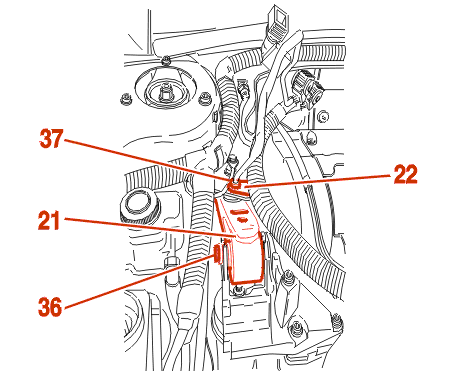 37
22
21
36