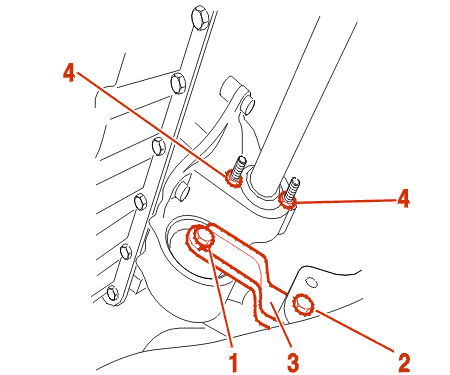 4
4
1
3
2