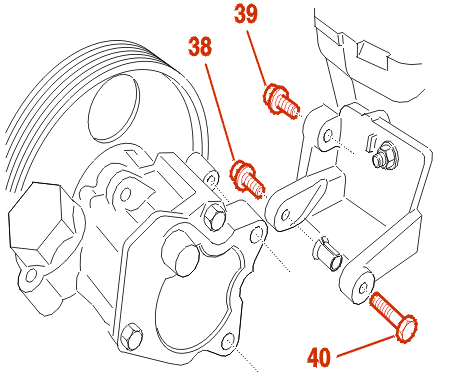 39
38
40