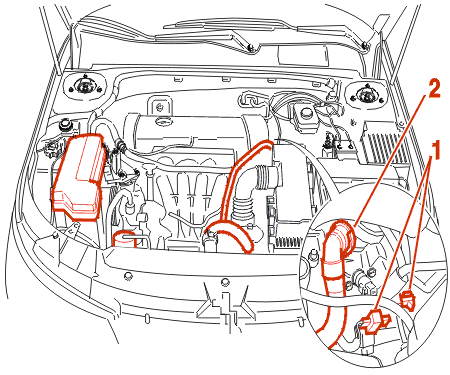 2
1