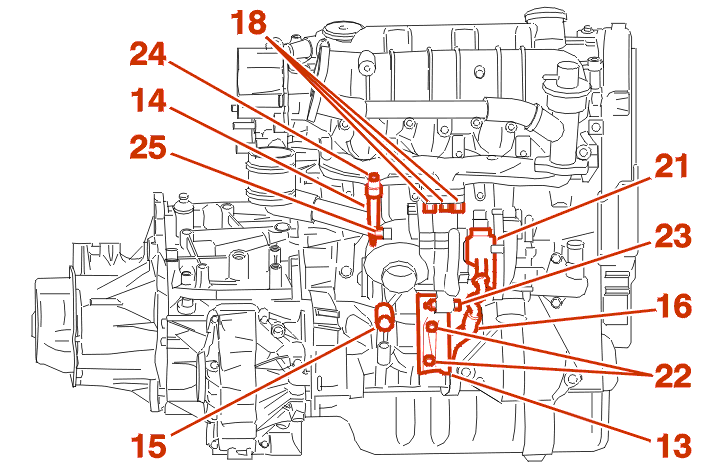 18
24
14
25
21
23
16
22
15
13