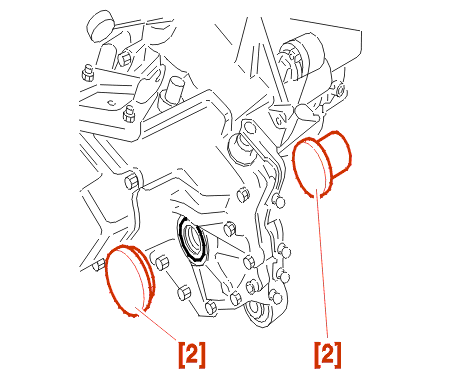 [2]
[2]