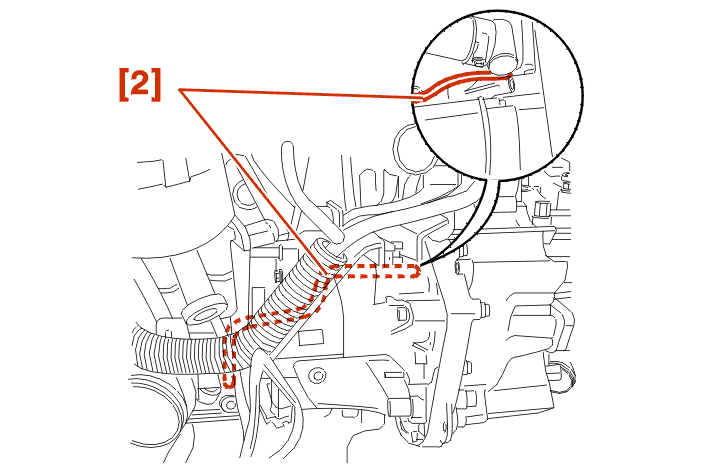 [2]