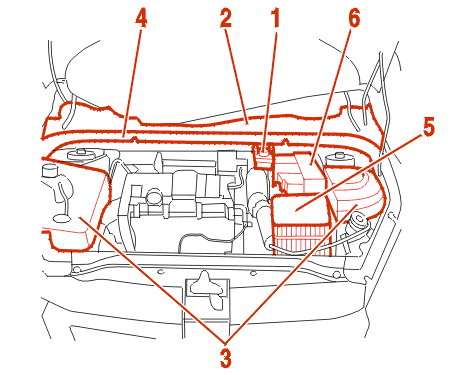 4
2
1
6
5
3