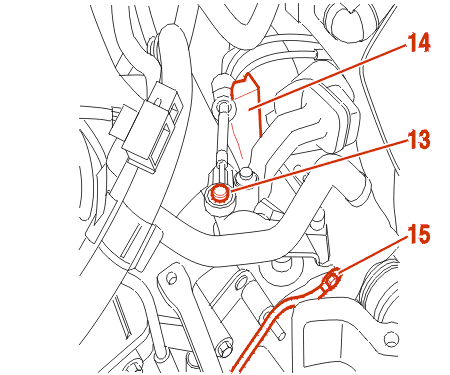 14
13
15