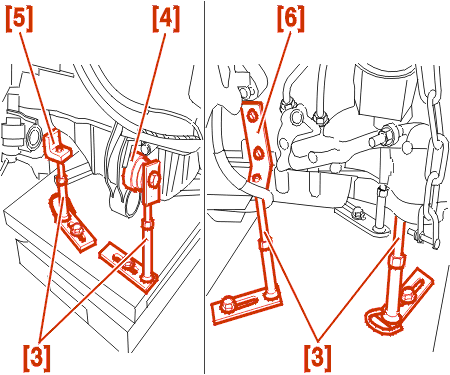 [5]
[4]
[3]
[6]
[3]