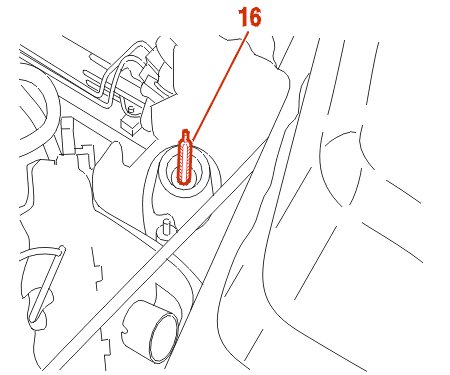 16