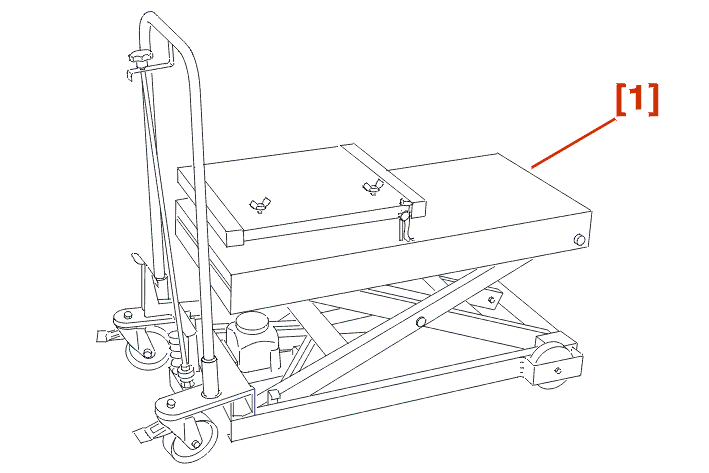 [1]