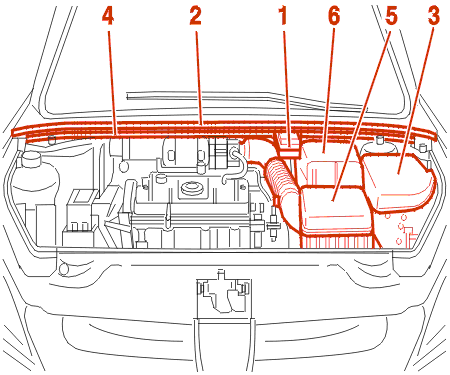 4 2 1 6 5 3