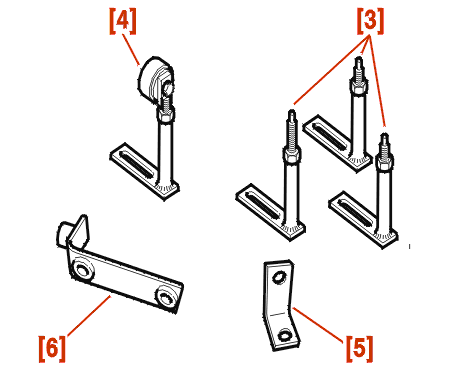 [4]
[3]
[6]
[5]