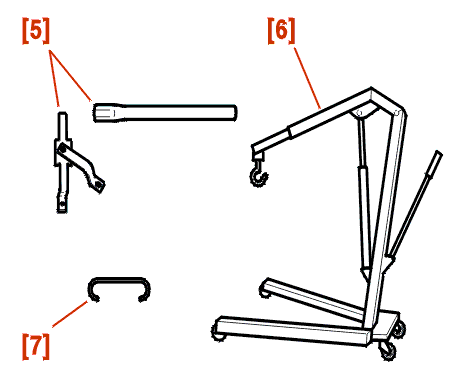 [5]

[6]

[7]