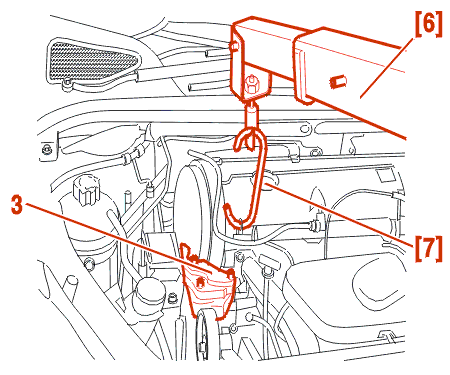 [6]
3
[7]