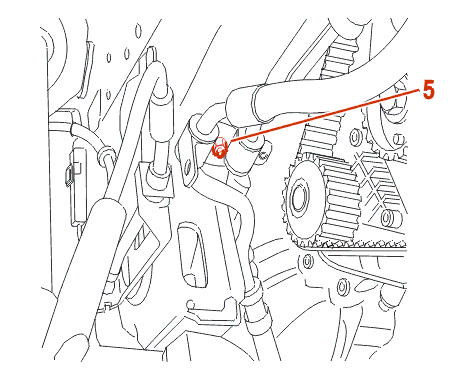 5