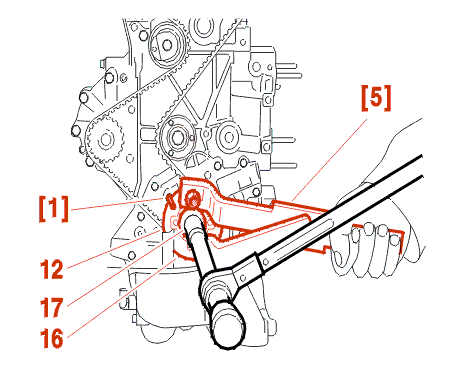 [5]
[1]
12
17
16