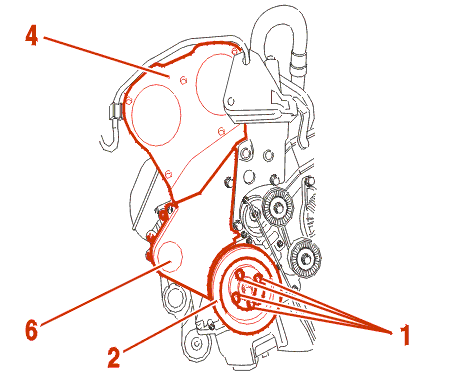 4
6
2
1