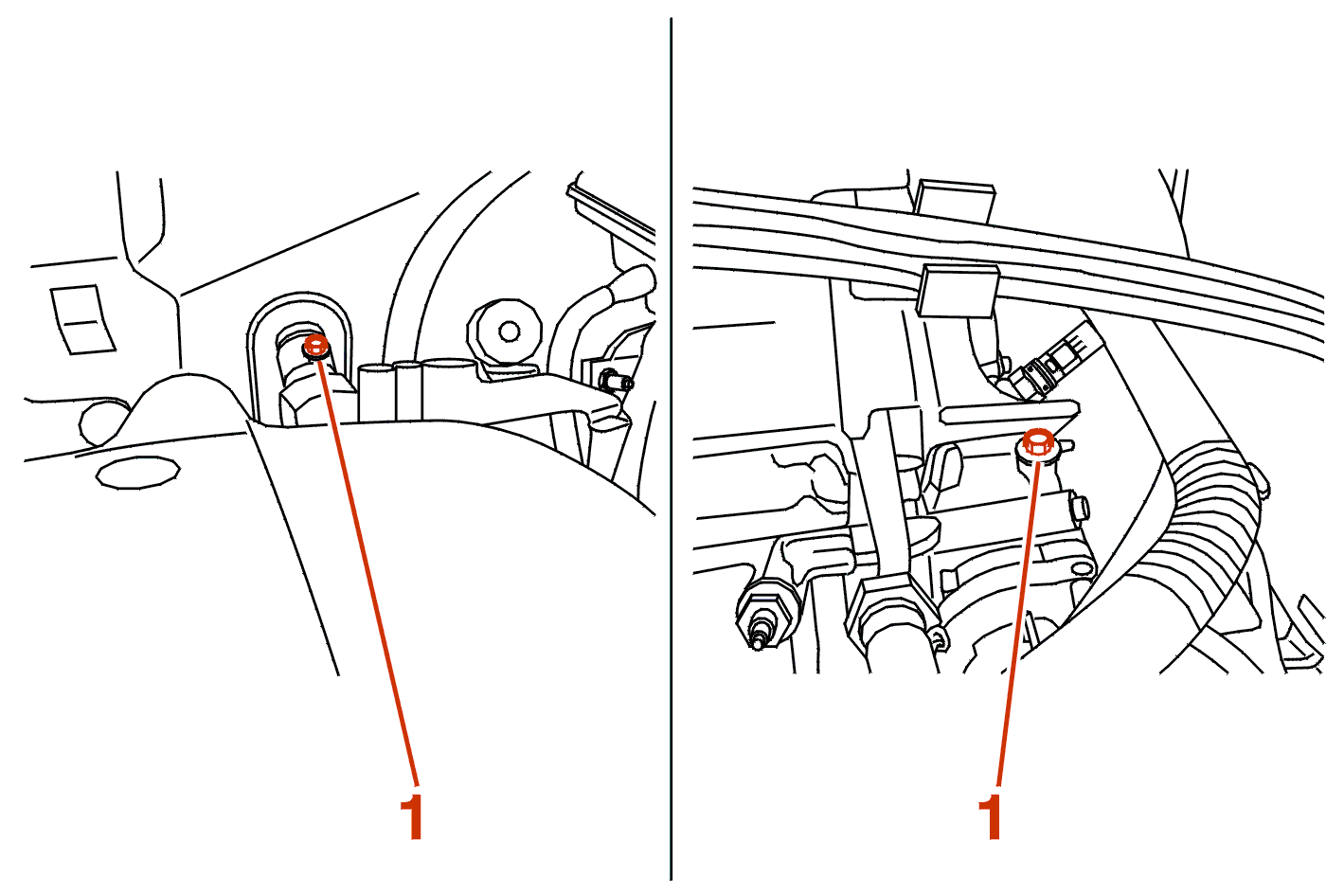 1

1