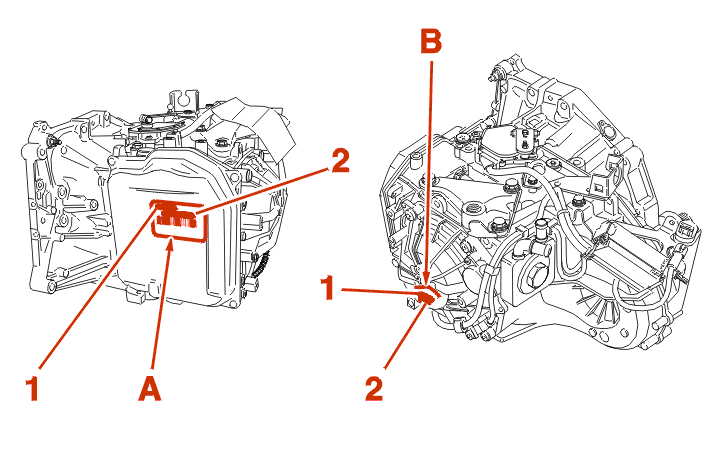 2
1
A
B
1
2