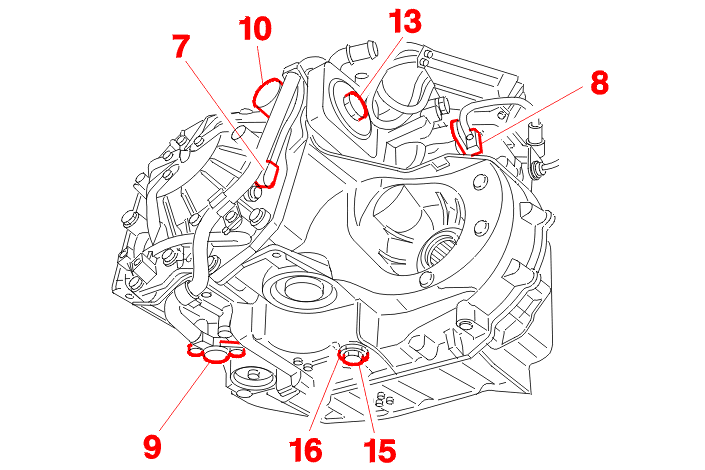 10
13
7
8
9
16
15