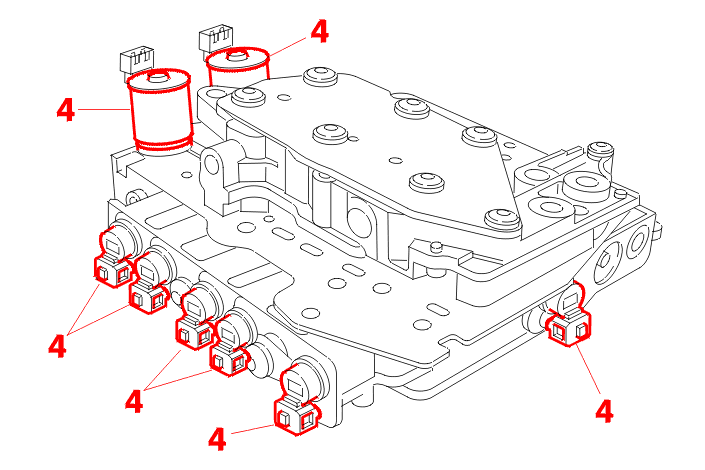 4
4
4
4
4
4