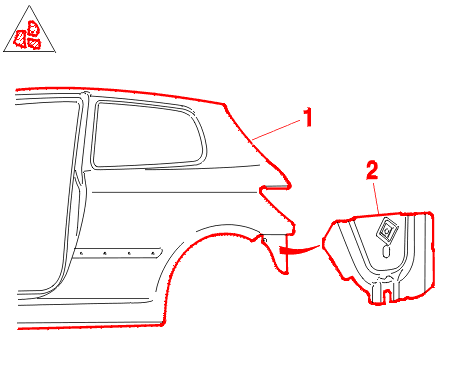 1

2