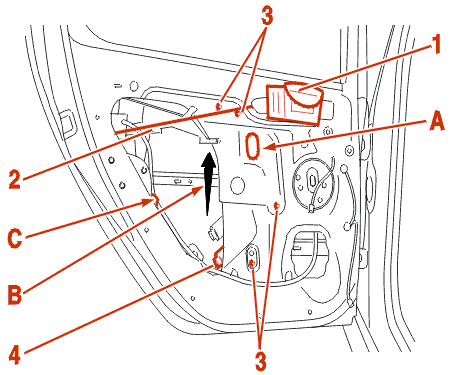 3
1
A
2
C
B
4
3