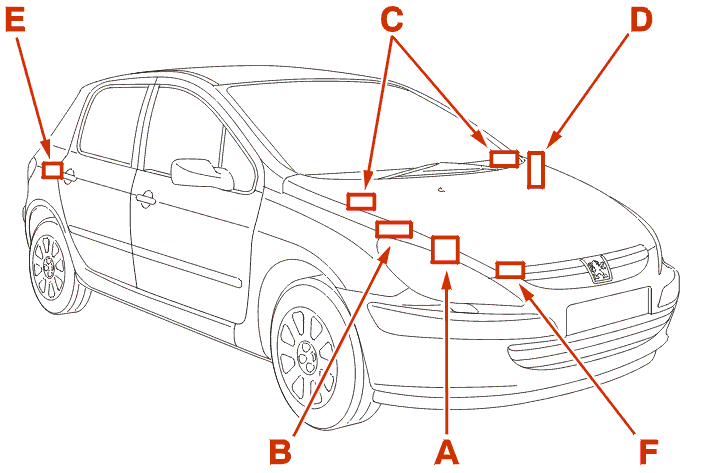 E
C
D
B
A
F