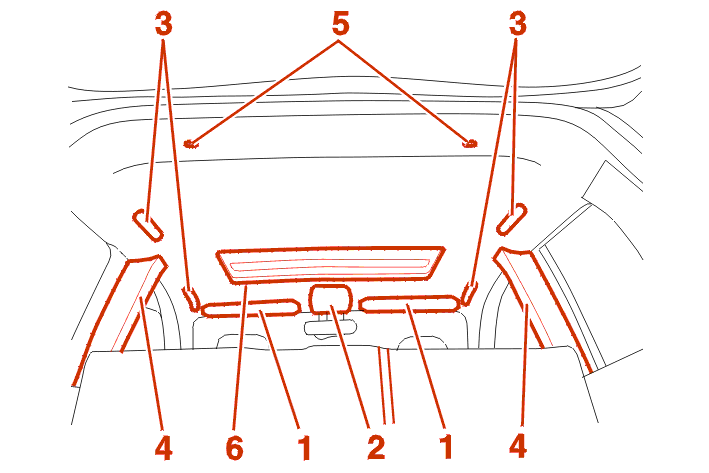 3
5
3
4
6
1
2
1
4