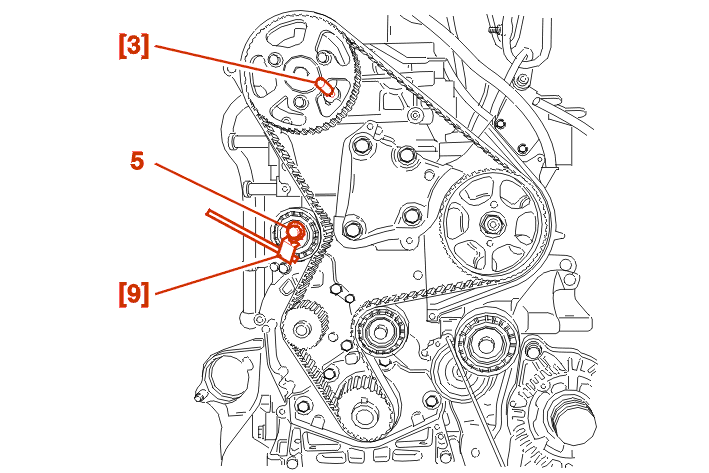 [3]

5

[9]