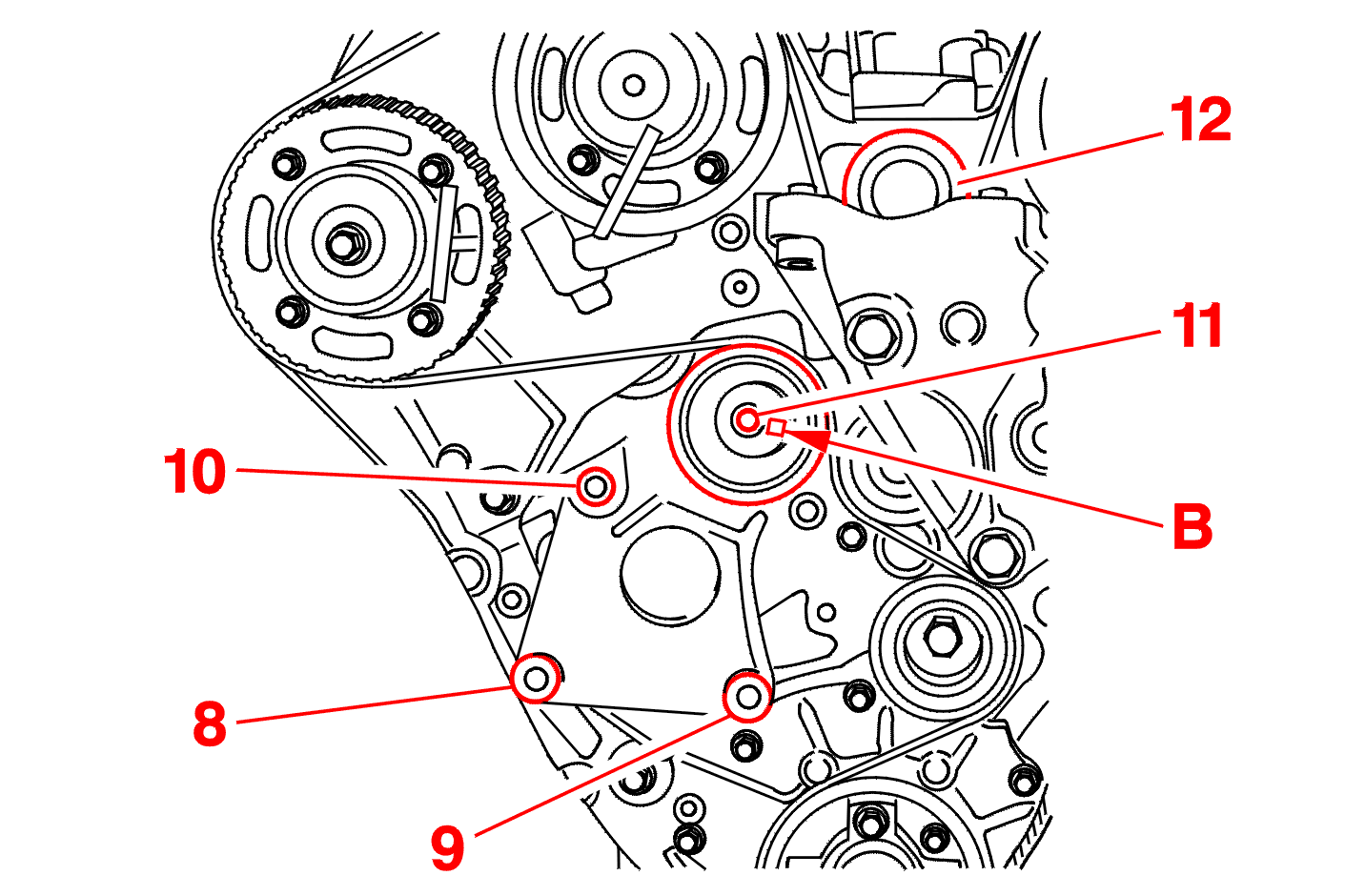 12
11
10
B
8
9