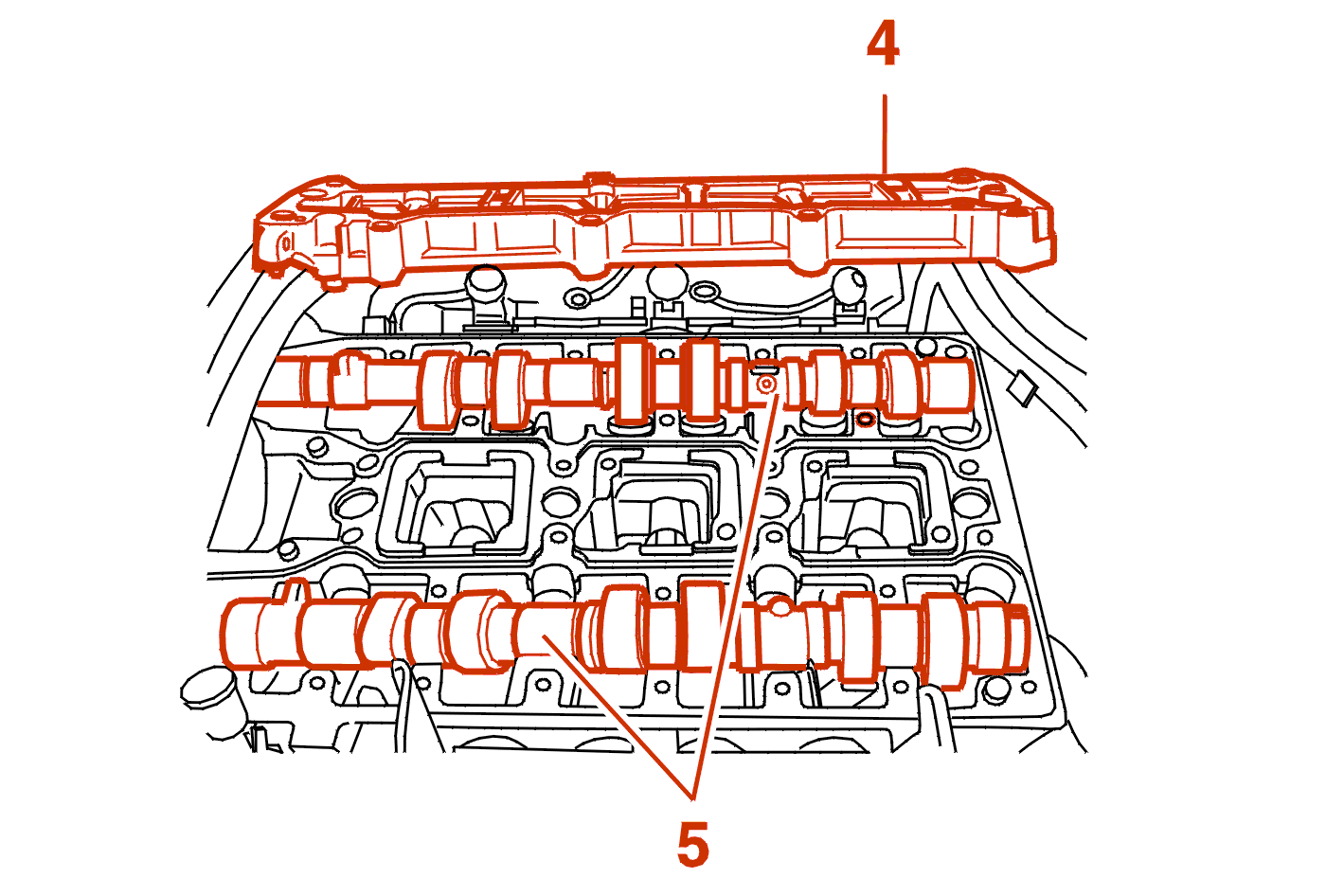 4

5