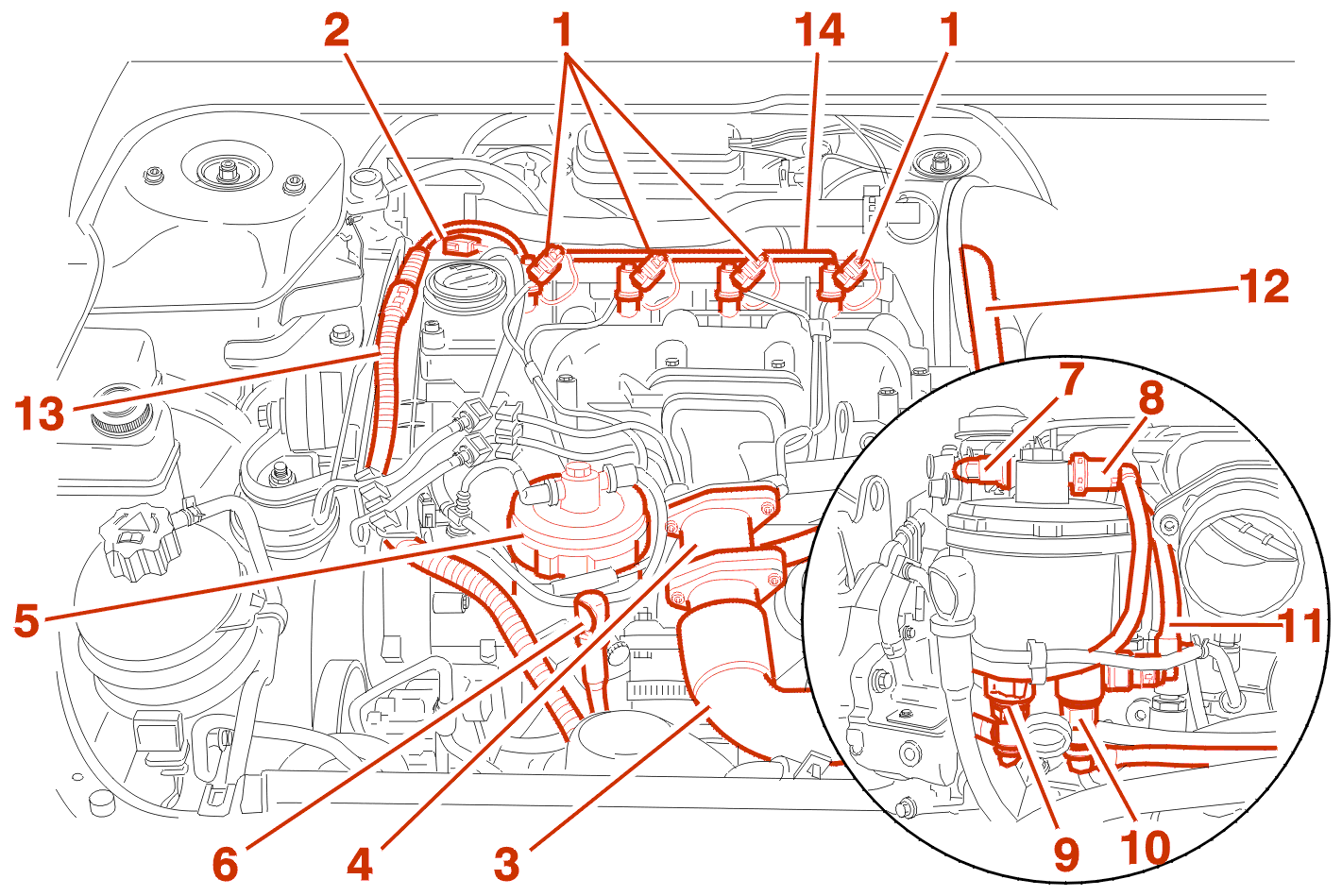 2
1
14
1
12
13
7
8
5
11
6
4
3
9
10