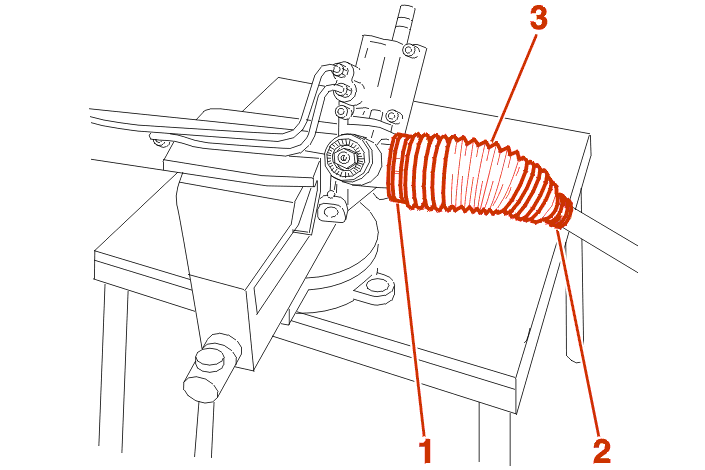 3

1

2