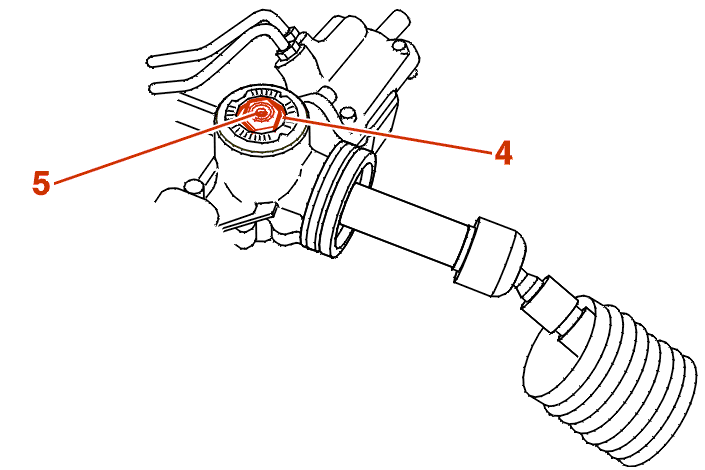 5
4