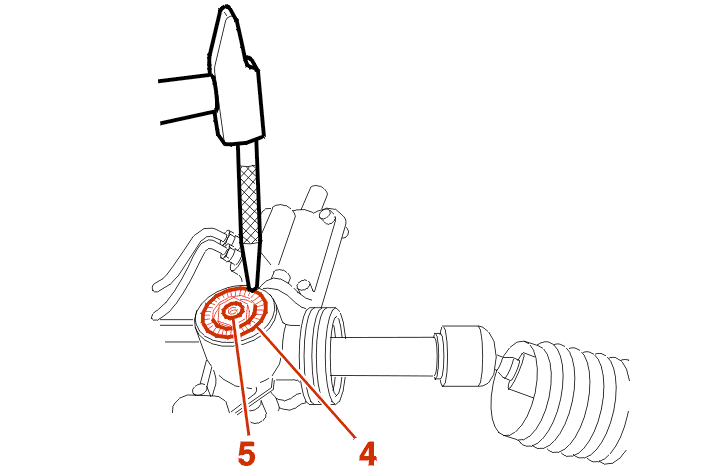 5 4