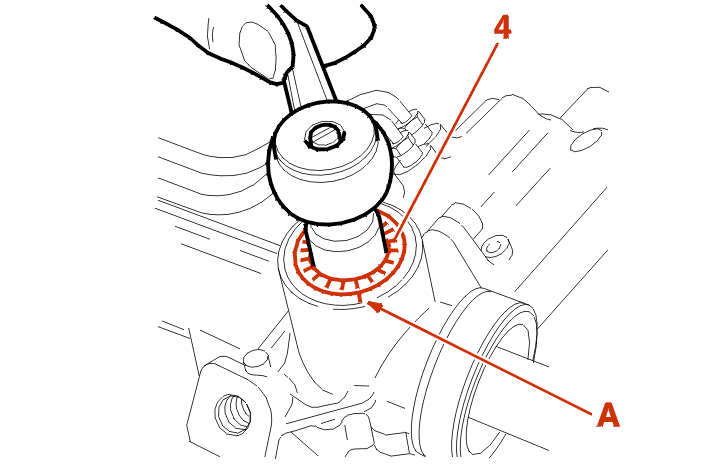 4

A