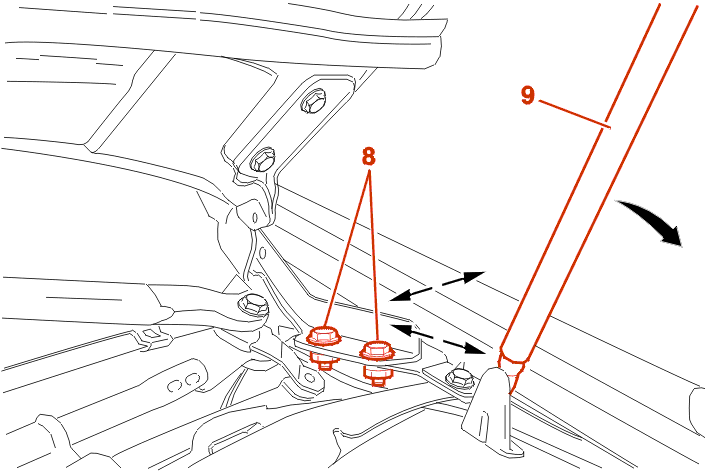 9

8