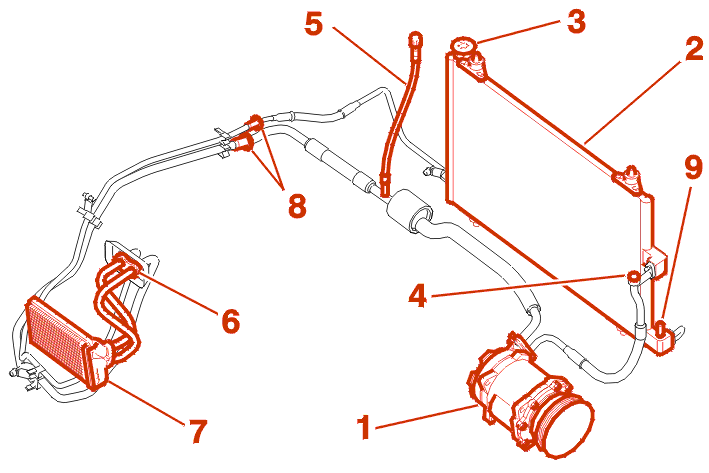 5
3
2
9
8
4
6
7
1