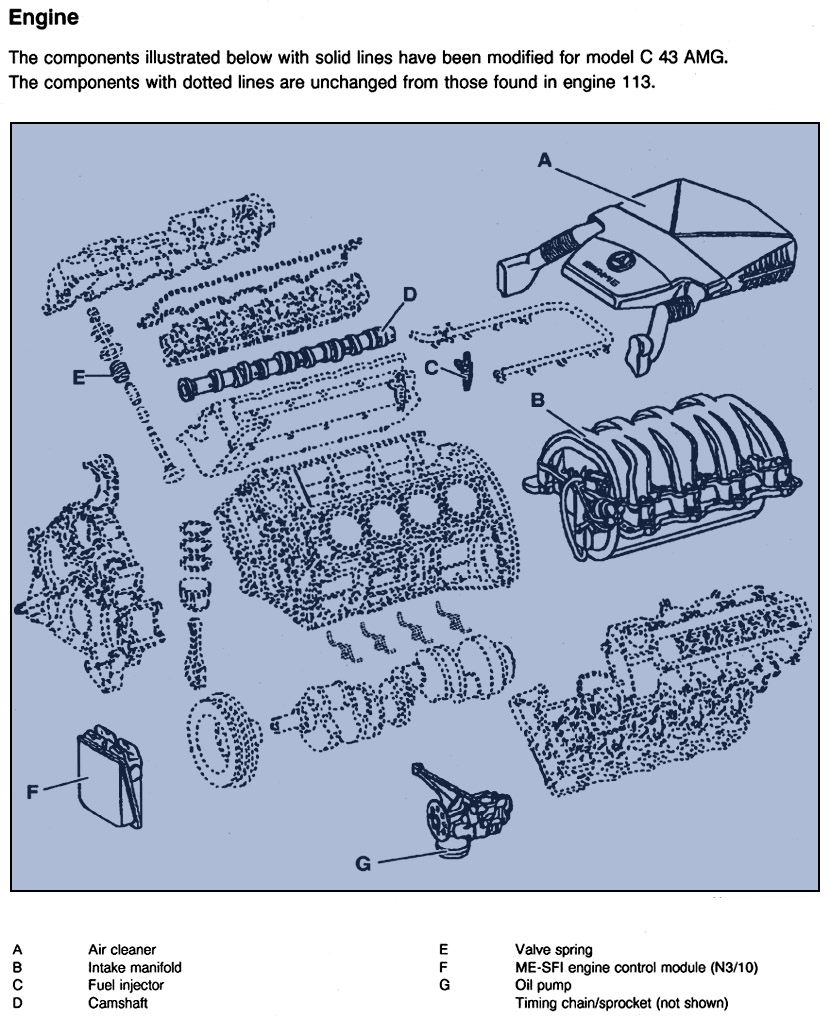 Engine

The components illustrated below with solid lines have been modified for model C 43 AMG. The components with dotted lines are unchanged from those found in engine 113.

A

D

E

C

B

F

G

A Air cleaner
B Intake manifold
C Fuel injector
D Camshaft

E Valve spring
F ME-SFI engine control module (N3/10)
G Oil pump
Timing chain/sprocket (not shown)