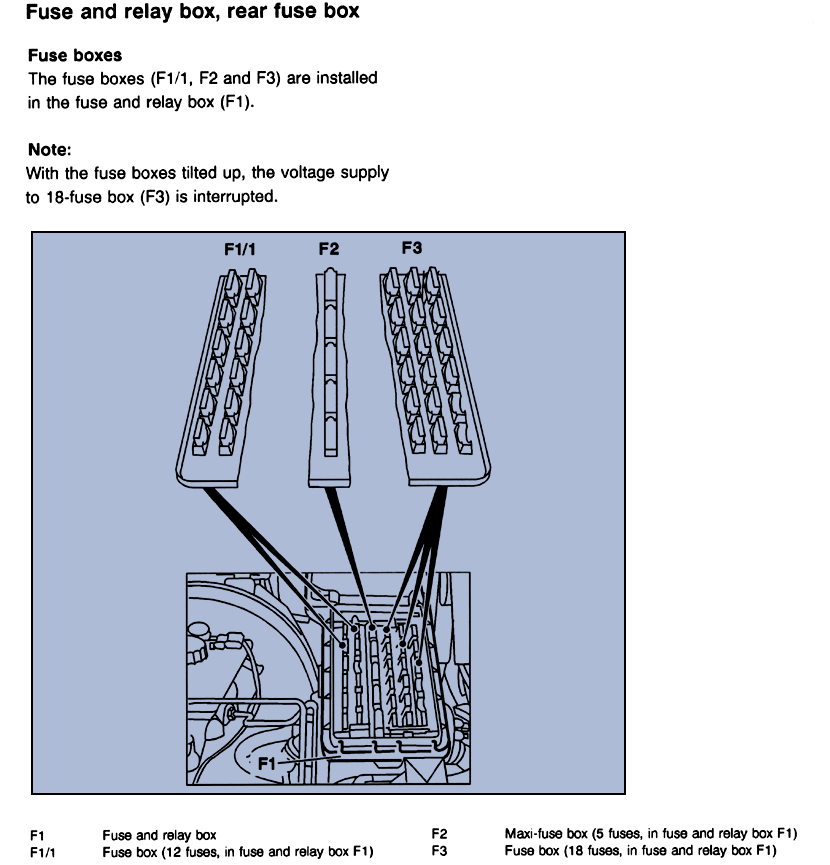 Fuse and relay box, rear fuse box

Fuse boxes
The fuse boxes (F1/1, F2 and F3) are installed in the fuse and relay box (F1).

Note:
With the fuse boxes tilted up, the voltage supply to 18-fuse box (F3) is interrupted.

F1/1
F2
F3
F1

F1 Fuse and relay box
F1/1 Fuse box (12 fuses, in fuse and relay box F1)

F2 Maxi-fuse box (5 fuses, in fuse and relay box F1)
F3 Fuse box (18 fuses, in fuse and relay box F1)